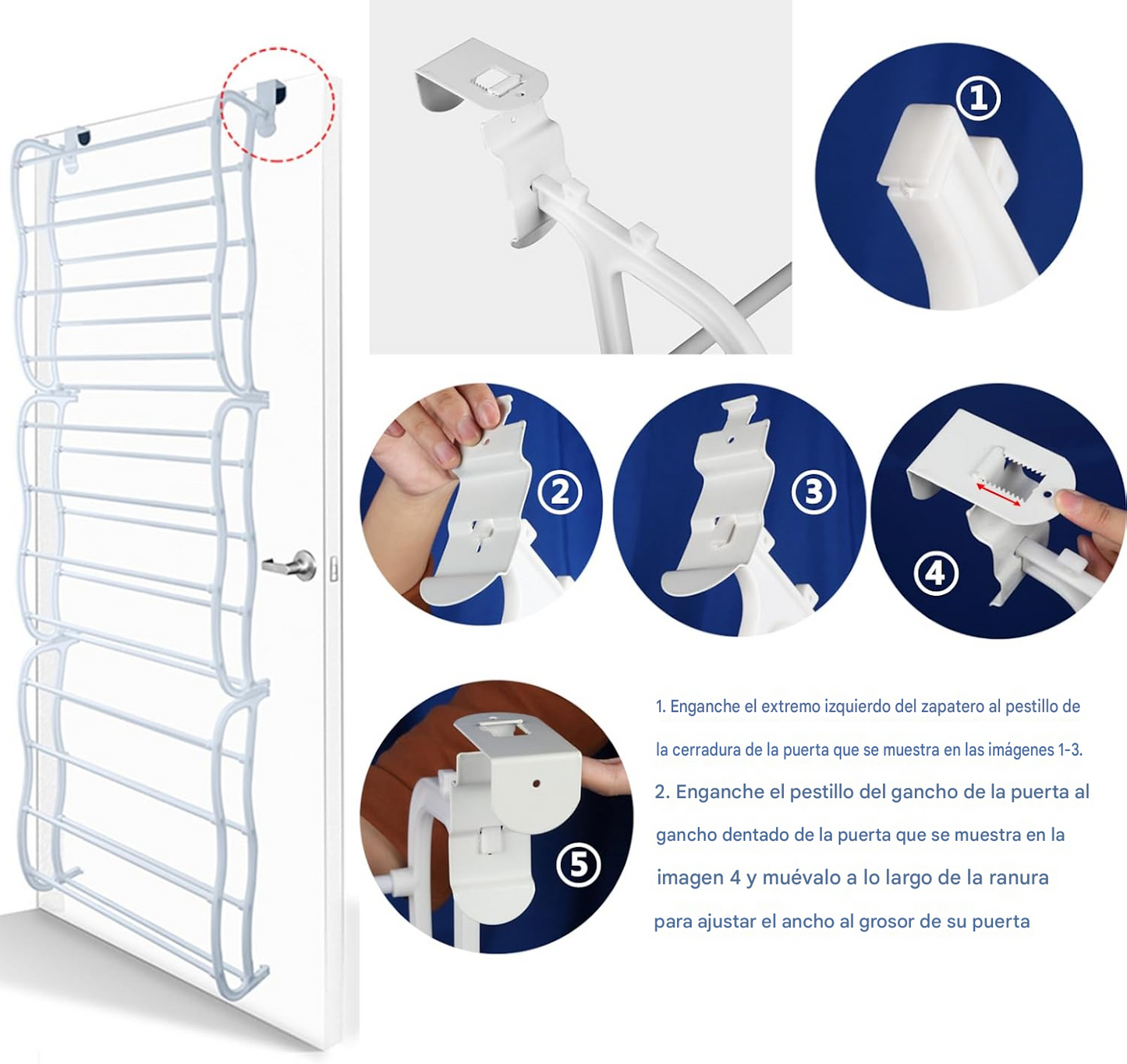 ①

②

③

④

⑤

1. Enganche el extremo izquierdo del zapatero al pestillo de la cerradura de la puerta que se muestra en las imágenes 1-3.

2. Enganche el pestillo del gancho de la puerta al gancho dentado de la puerta que se muestra en la imagen 4 y muévalo a lo largo de la ranura para ajustar el ancho al grosor de su puerta